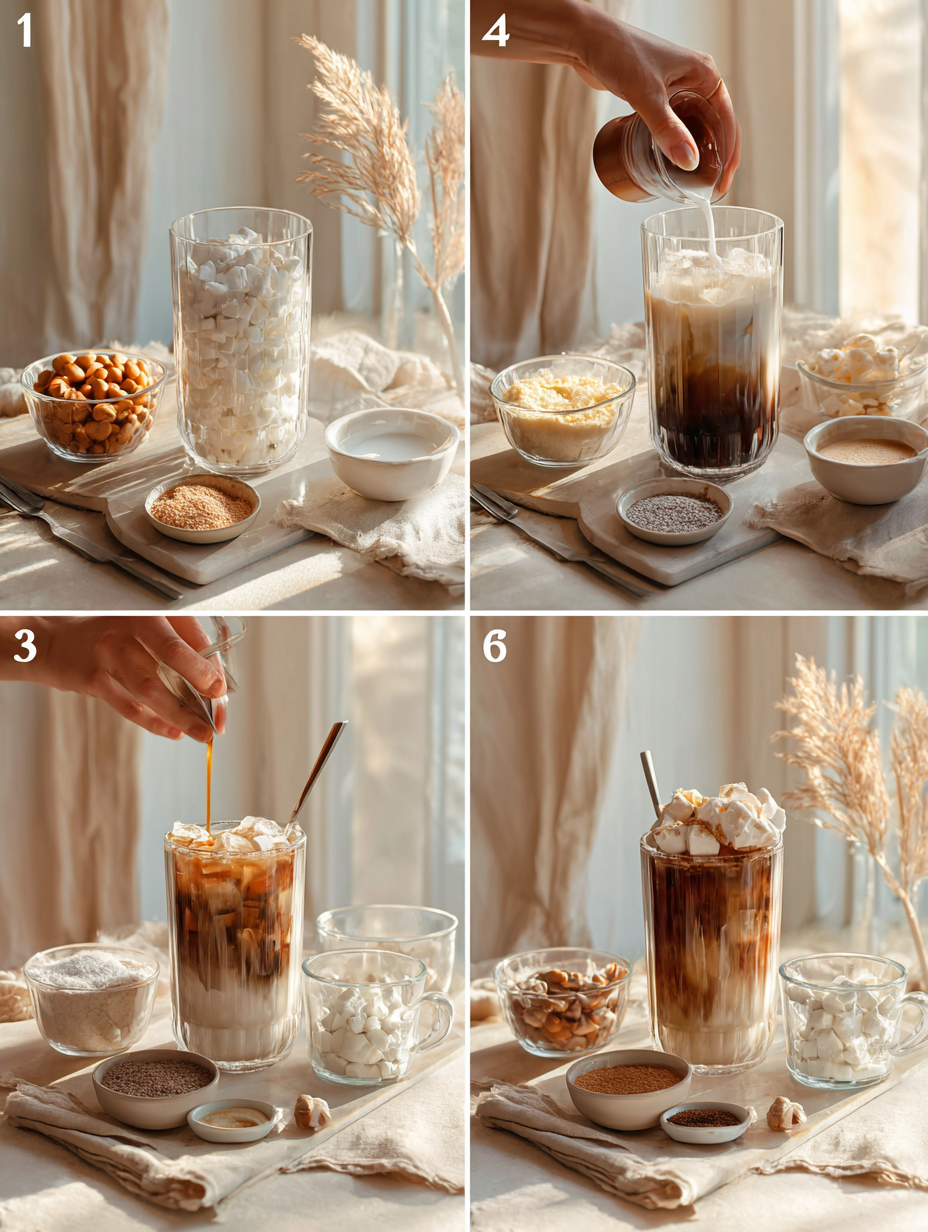 1

4

3

6