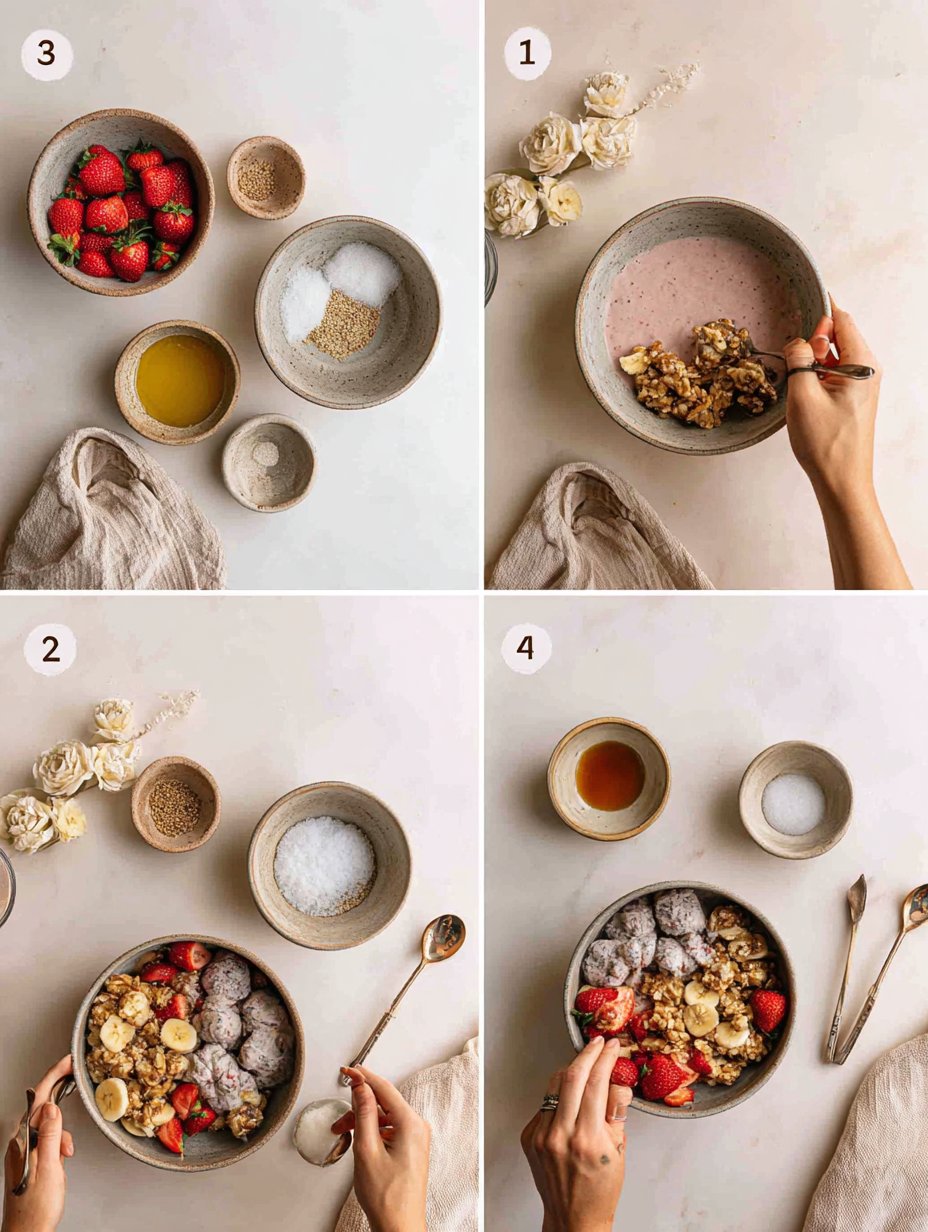 3

1

2

4