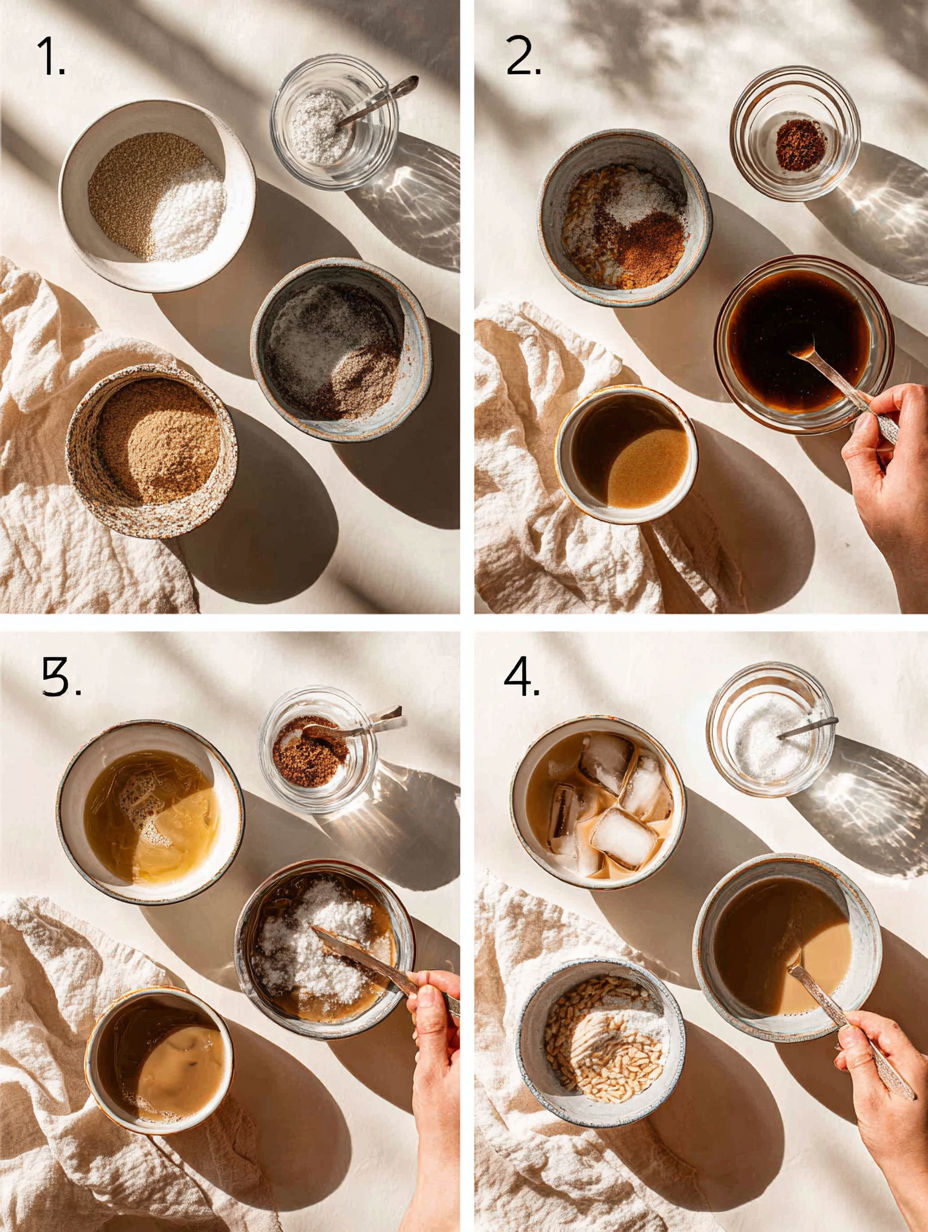 1.

2.

3.

4.